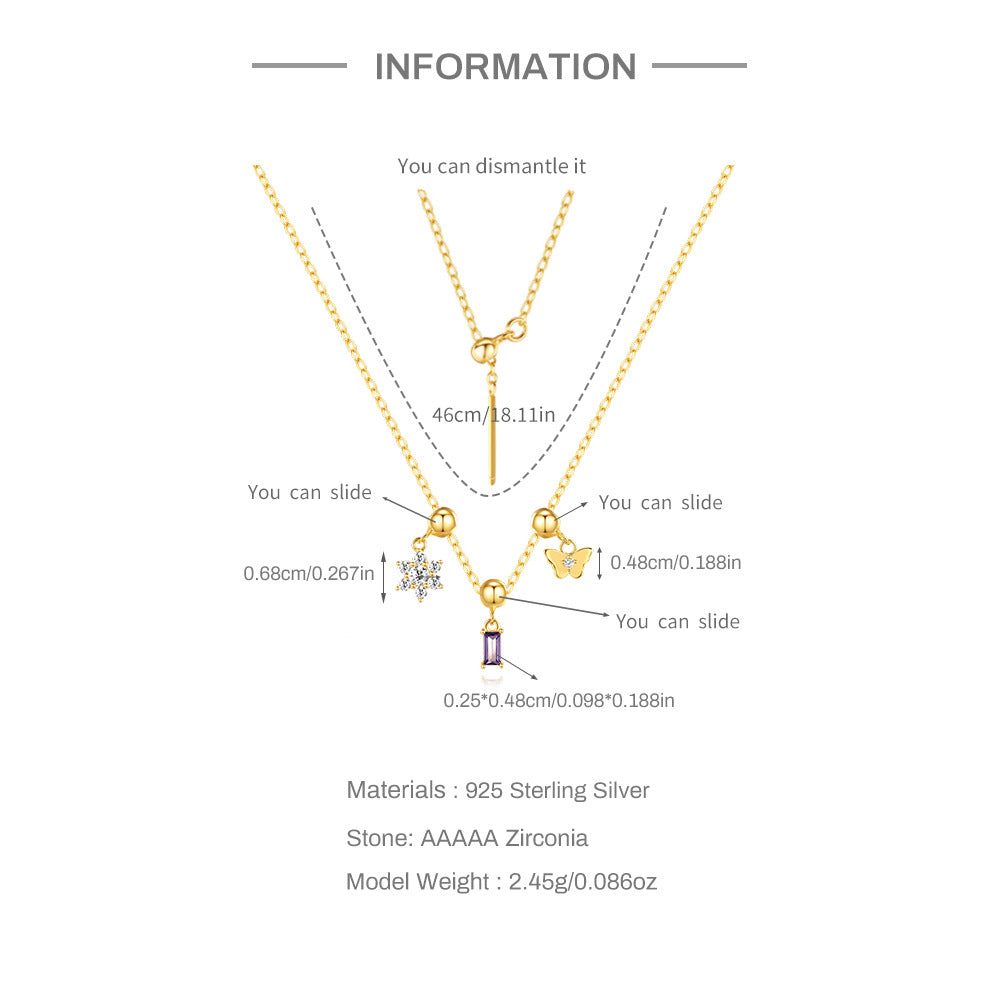 INFORMATION

You can dismantle it

46cm/18.11in

You can slide

You can slide

0.68cm/0.267in

0.48cm/0.188in

You can slide

0.25*0.48cm/0.098*0.188in

Materials : 925 Sterling Silver

Stone: AAAAA Zirconia

Model Weight : 2.45g/0.086oz