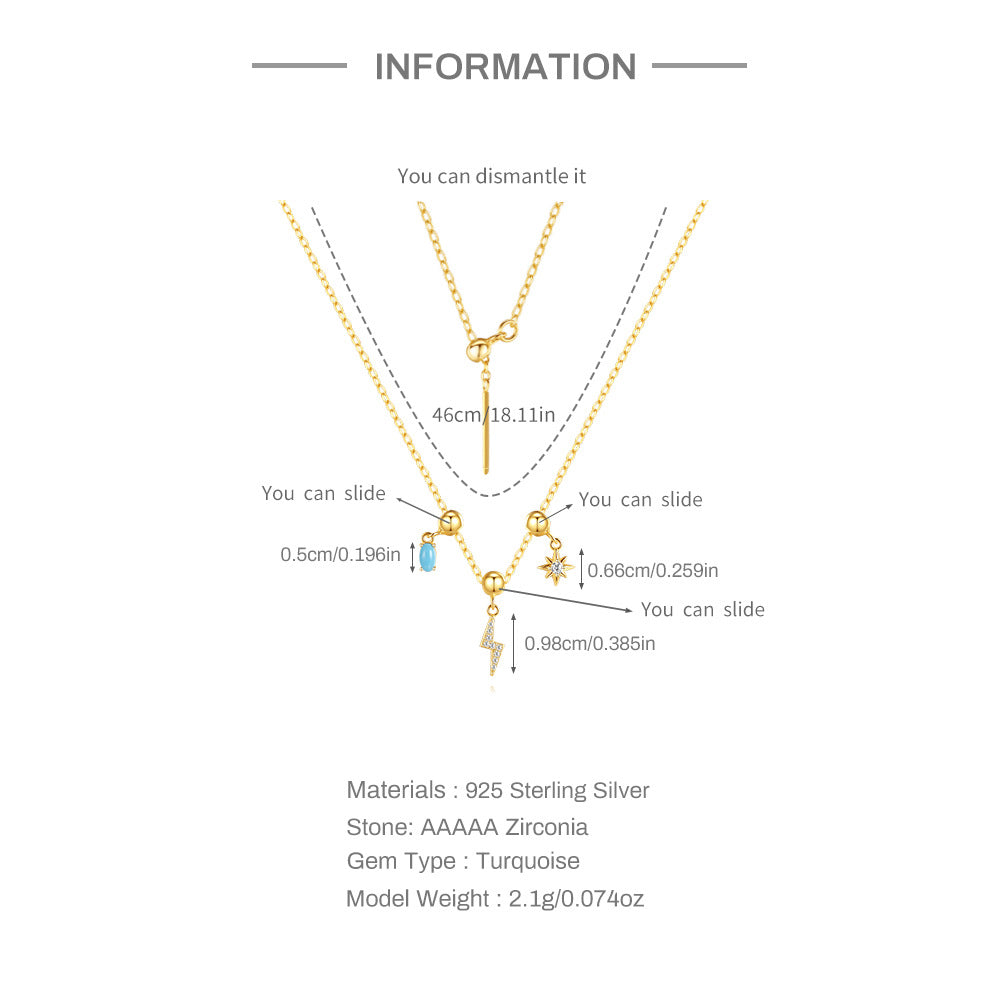 INFORMATION

You can dismantle it

46cm/18.11in

You can slide

You can slide

0.5cm/0.196in

0.66cm/0.259in

You can slide

0.98cm/0.385in

Materials : 925 Sterling Silver
Stone: AAAAA Zirconia
Gem Type : Turquoise
Model Weight : 2.1g/0.074oz